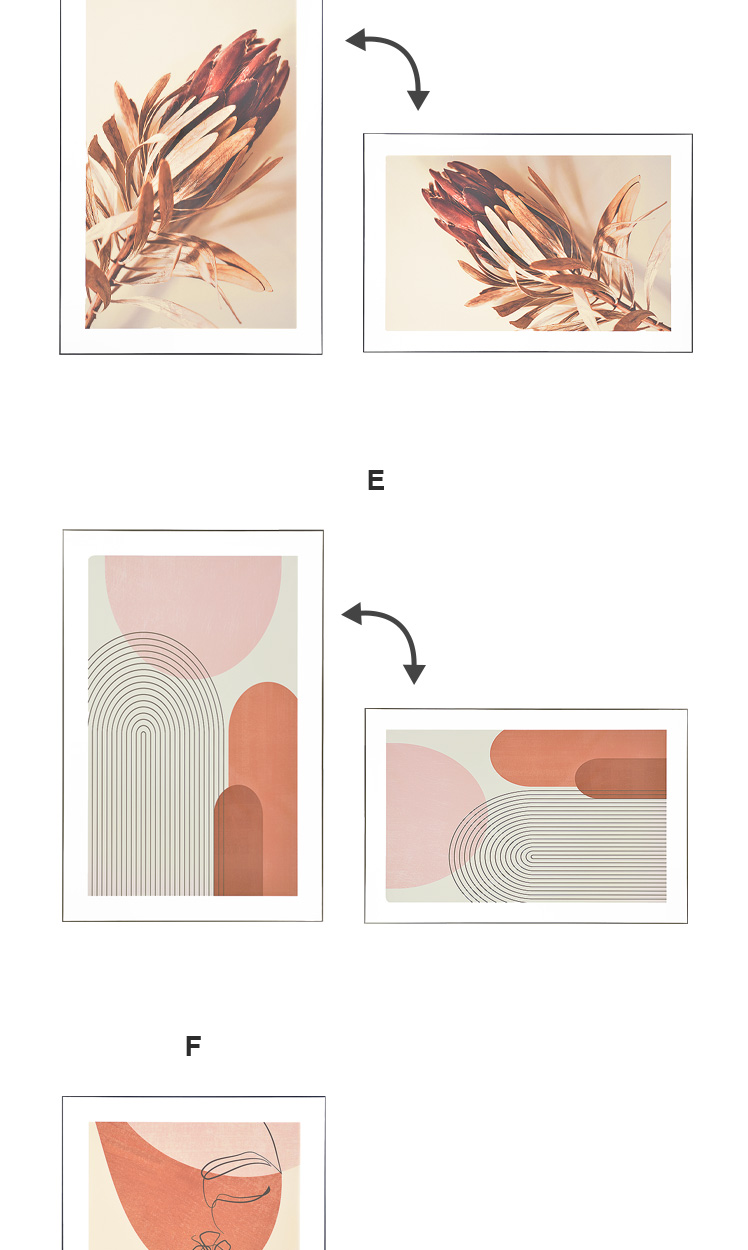 E

F