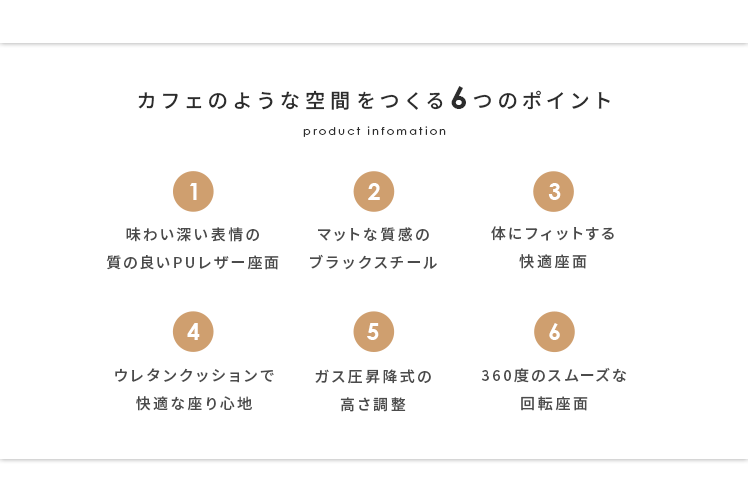 カフェのような空間をつくる6つのポイント

product infomation

1

味わい深い表情の
質の良いPUレザー座面

2

マットな質感の
ブラックスチール

3

体にフィットする
快適座面

4

ウレタンクッションで
快適な座り心地

5

ガス圧昇降式の
高さ調整

6

360度のスムーズな
回転座面