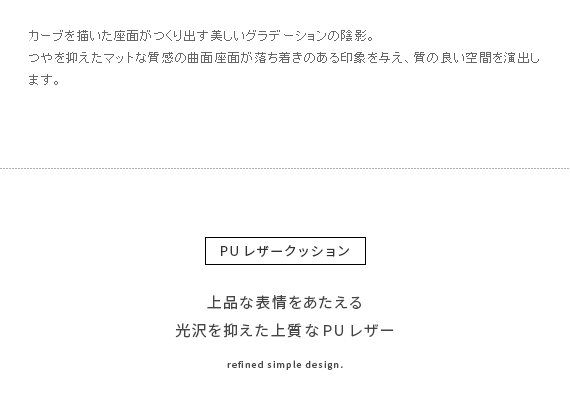 カーブを描いた座面がつくり出す美しいグラデーションの陰影。
つやを抑えたマットな質感の曲面座面が落ち着きのある印象を与え、質の良い空間を演出します。

PU レザークッション

上品な表情をあたえる
光沢を抑えた上質な PU レザー

refined simple design.