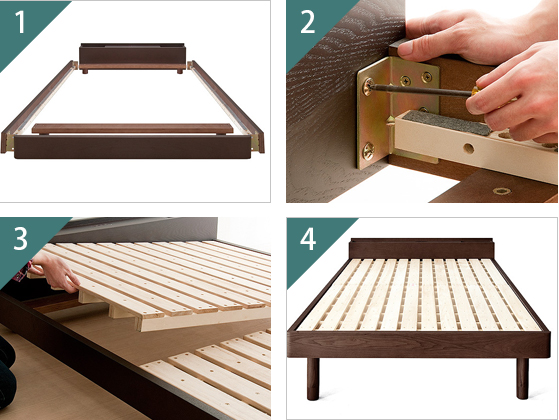 1

2

3

4