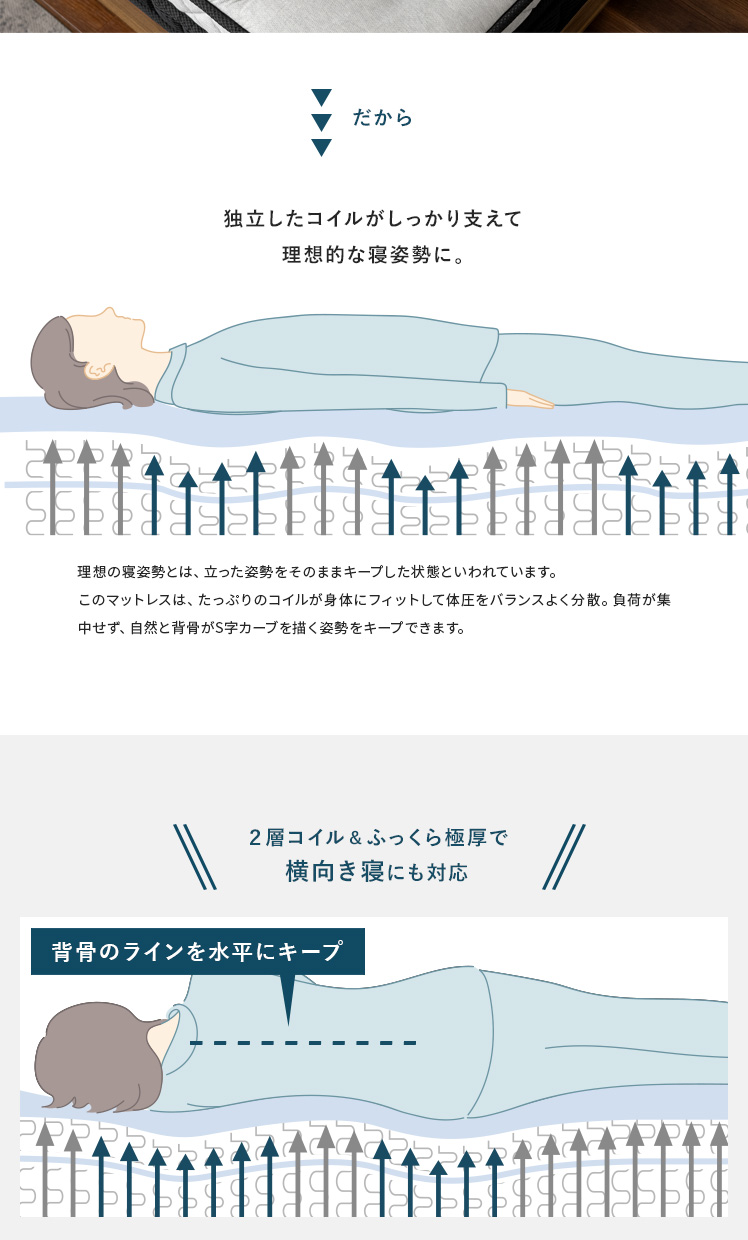 だから

独立したコイルがしっかり支えて
理想的な寝姿勢に。

理想の寝姿勢とは、立った姿勢をそのままキープした状態といわれています。
このマットレスは、たっぷりのコイルが身体にフィットして体圧をバランスよく分散。負荷が集中せず、自然と背骨がS字カーブを描く姿勢をキープできます。

2層コイル＆ふっくら極厚で
横向き寝にも対応

背骨のラインを水平にキープ