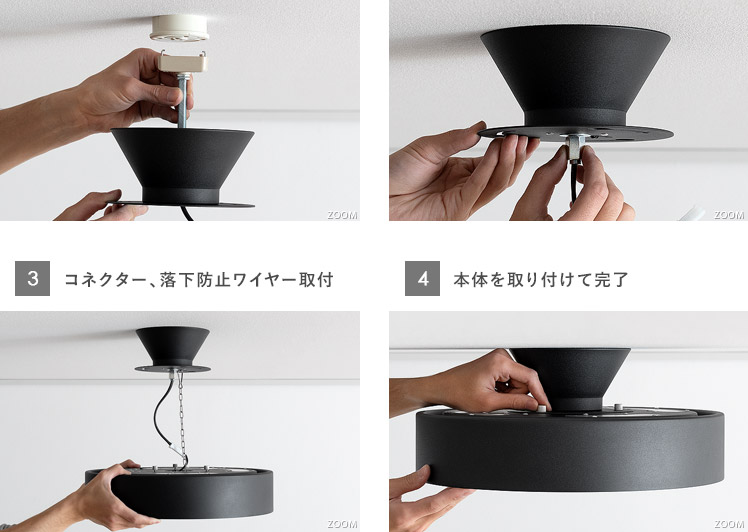 ZOOM

ZOOM

3 コネクター、落下防止ワイヤー取付

4 本体を取り付けて完了

ZOOM

ZOOM