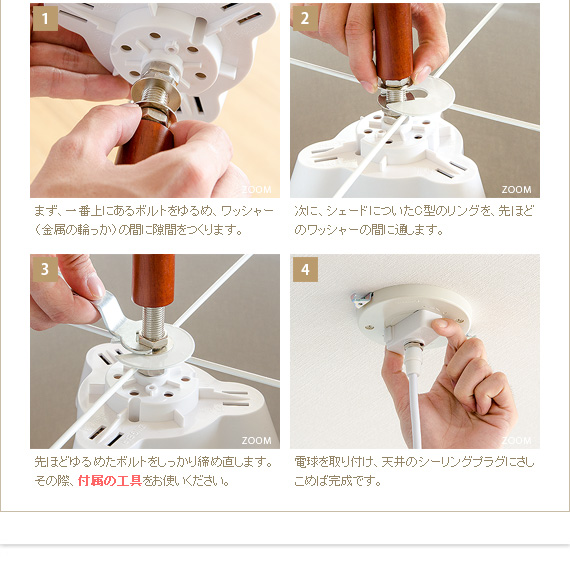 1

ZOOM

まず、一番上にあるボルトをゆるめ、ワッシャー（金属の輪っか）の間に隙間をつくります。

2

ZOOM

次に、シェードについたC型のリングを、先ほどのワッシャーの間に通します。

3

ZOOM

先ほどゆるめたボルトをしっかり締め直します。その際、付属の工具をお使いください。

4

ZOOM

電球を取り付け、天井のシーリングプラグにさしこめば完成です。