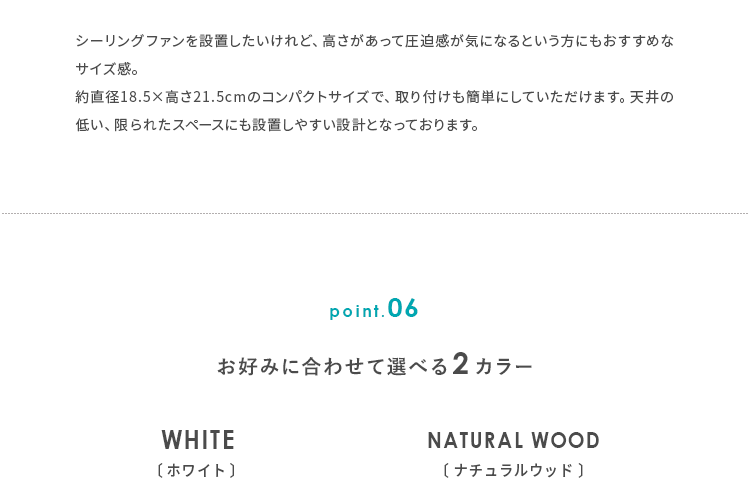 シーリングファンを設置したいけれど、高さがあって圧迫感が気になるという方にもおすすめなサイズ感。
約直径18.5×高さ21.5cmのコンパクトサイズで、取り付けも簡単にしていただけます。天井の低い、限られたスペースにも設置しやすい設計となっております。

point.06

お好みに合わせて選べる2カラー

WHITE
〔ホワイト〕

NATURAL WOOD
〔ナチュラルウッド〕