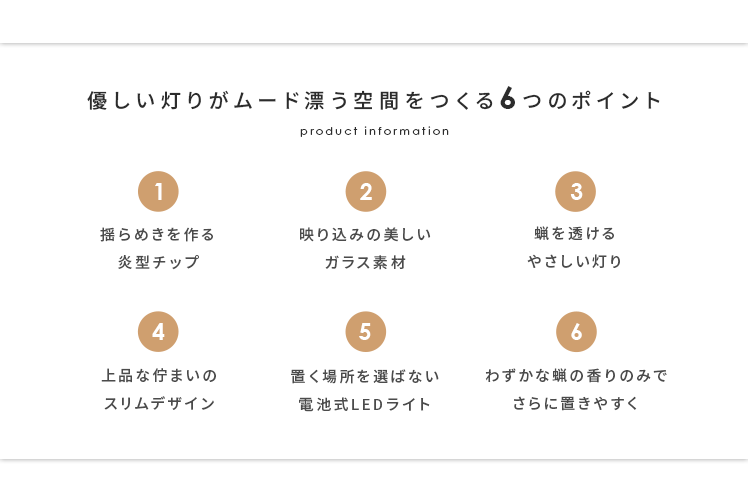 優しい灯りがムード漂う空間をつくる6つのポイント

product information

1

揺らめきを作る
炎型チップ

2

映り込みの美しい
ガラス素材

3

蝋を透ける
やさしい灯り

4

上品な佇まいの
スリムデザイン

5

置く場所を選ばない
電池式LEDライト

6

わずかな蝋の香りのみで
さらに置きやすく