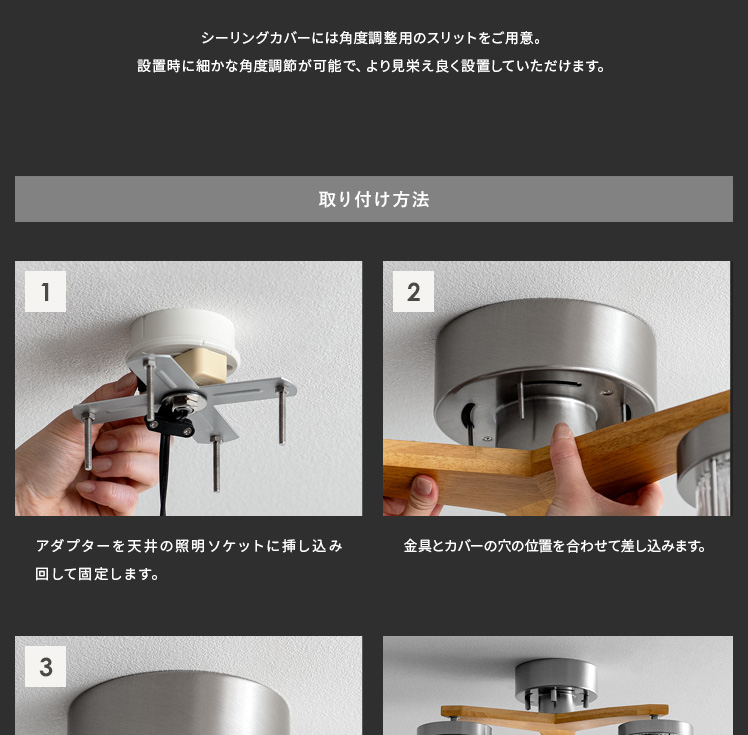 シーリングカバーには角度調整用のスリットをご用意。
設置時に細かな角度調節が可能で、より見栄え良く設置していただけます。

取り付け方法

1

アダプターを天井の照明ソケットに挿し込み回して固定します。

2

金具とカバーの穴の位置を合わせて差し込みます。

3