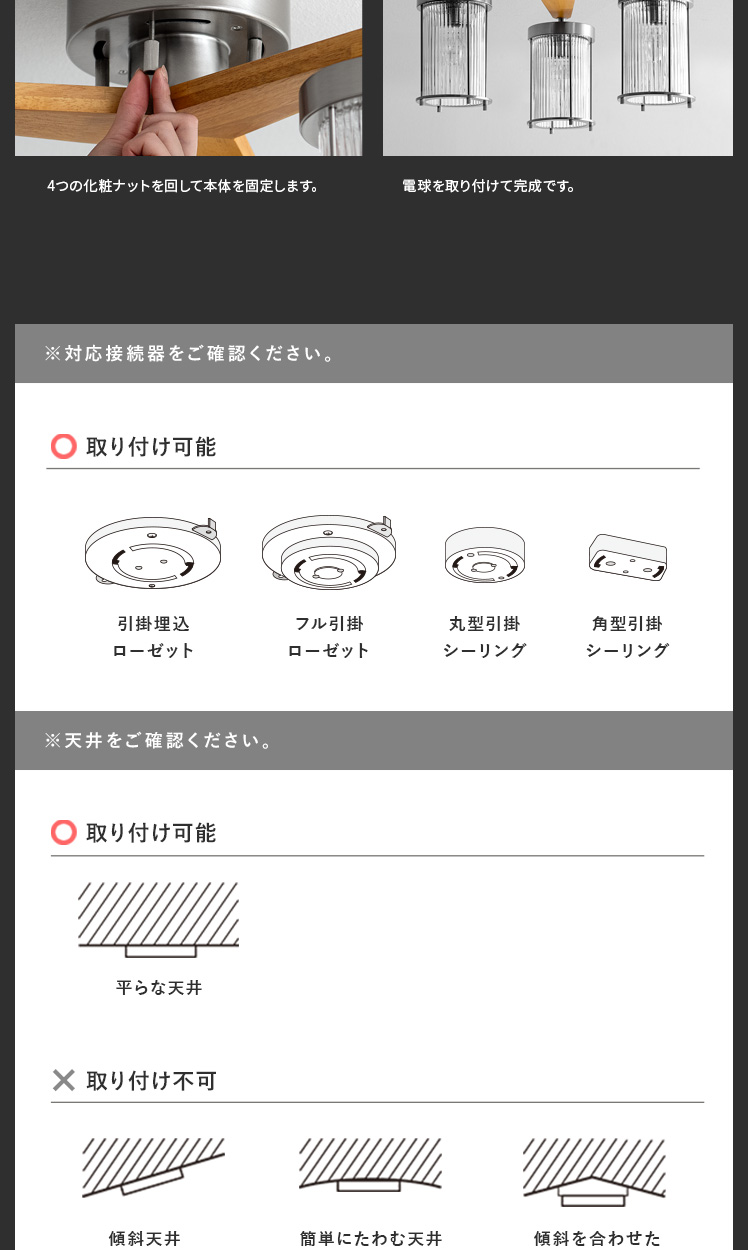 4つの化粧ナットを回して本体を固定します。

電球を取り付けて完成です。

※対応接続器をご確認ください。

取り付け可能

引掛埋込
ローゼット

フル引掛
ローゼット

丸型引掛
シーリング

角型引掛
シーリング

※天井をご確認ください。

取り付け可能

平らな天井

取り付け不可

傾斜天井

簡単にたわむ天井

傾斜を合わせた