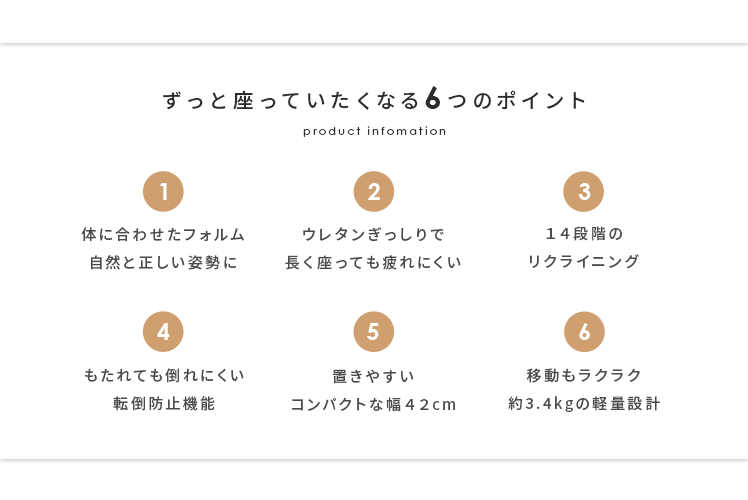 ずっと座っていたくなる6つのポイント

product infomation

1

体に合わせたフォルム
自然と正しい姿勢に

2

ウレタンぎっしりで
長く座っても疲れにくい

3

１４段階の
リクライニング

4

もたれても倒れにくい
転倒防止機能

5

置きやすい
コンパクトな幅４２cm

6

移動もラクラク
約3.4kgの軽量設計