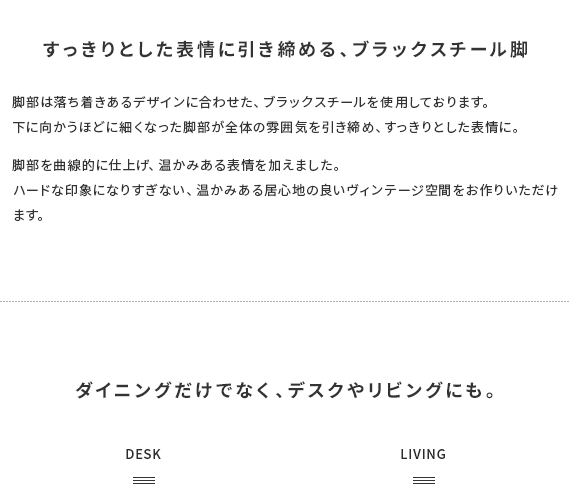 すっきりとした表情に引き締める、ブラックスチール脚

脚部は落ち着きあるデザインに合わせた、ブラックスチールを使用しております。
下に向かうほどに細くなった脚部が全体の雰囲気を引き締め、すっきりとした表情に。

脚部を曲線的に仕上げ、温かみある表情を加えました。
ハードな印象になりすぎない、温かみある居心地の良いヴィンテージ空間をお作りいただけます。

ダイニングだけでなく、デスクやリビングにも。

DESK

LIVING