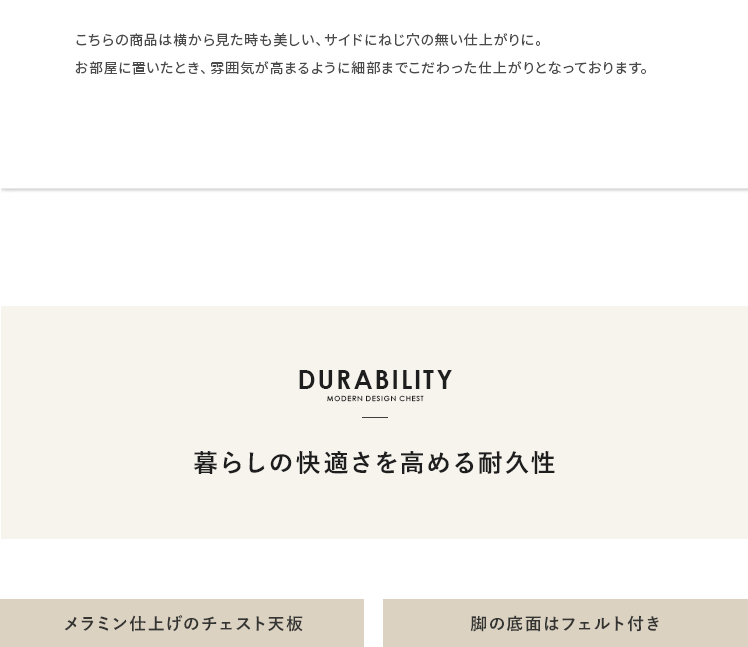 こちらの商品は横から見た時も美しい、サイドにねじ穴の無い仕上がりに。
お部屋に置いたとき、雰囲気が高まるように細部までこだわった仕上がりとなっております。

DURABILITY
MODERN DESIGN CHEST

暮らしの快適さを高める耐久性

メラミン仕上げのチェスト天板

脚の底面はフェルト付き