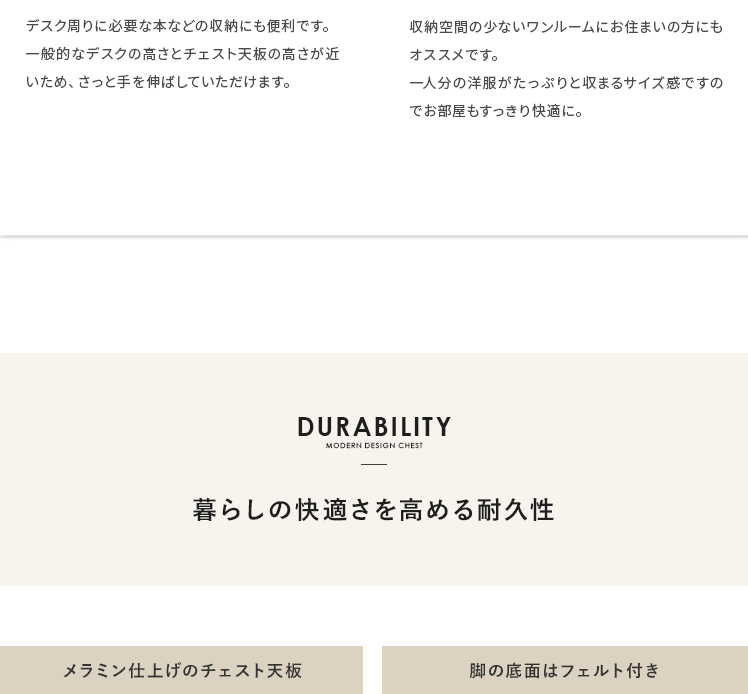 デスク周りに必要な本などの収納にも便利です。一般的なデスクの高さとチェスト天板の高さが近いため、さっと手を伸ばしていただけます。

収納空間の少ないワンルームにお住まいの方にもオススメです。
一人分の洋服がたっぷりと収まるサイズ感ですのでお部屋もすっきり快適に。

DURABILITY
MODERN DESIGN CHEST

暮らしの快適さを高める耐久性

メラミン仕上げのチェスト天板

脚の底面はフェルト付き