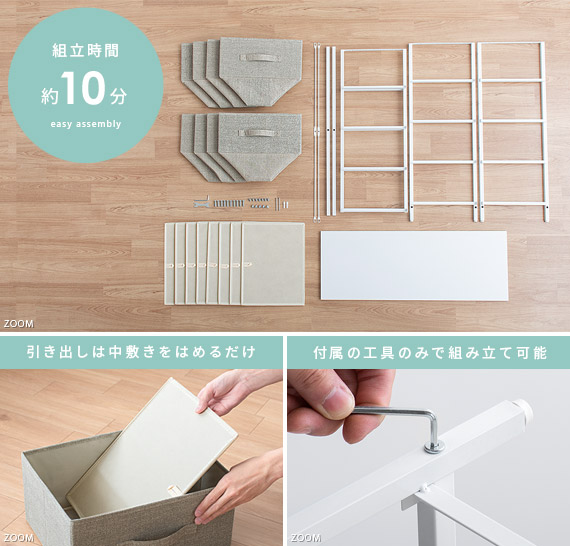 組立時間

約10分

easy assembly

ZOOM

引き出しは中敷きをはめるだけ

ZOOM

付属の工具のみで組み立て可能

ZOOM