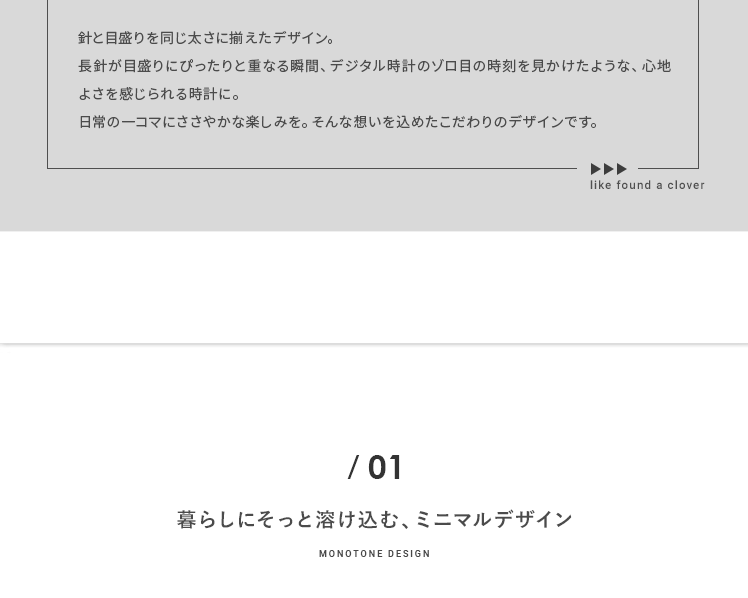 針と目盛りを同じ太さに揃えたデザイン。
長針が目盛りにぴったりと重なる瞬間、デジタル時計のゾロ目の時刻を見かけたような、心地よさを感じられる時計に。
日常の一コマにささやかな楽しみを。そんな想いを込めたこだわりのデザインです。

▶▶▶
like found a clover

/ 01

暮らしにそっと溶け込む、ミニマルデザイン

MONOTONE DESIGN