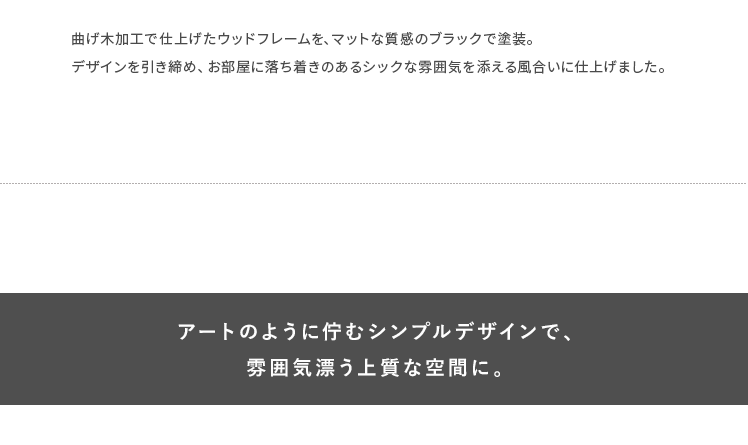 曲げ木加工で仕上げたウッドフレームを、マットな質感のブラックで塗装。
デザインを引き締め、お部屋に落ち着きのあるシックな雰囲気を添える風合いに仕上げました。

アートのように佇むシンプルデザインで、
雰囲気漂う上質な空間に。