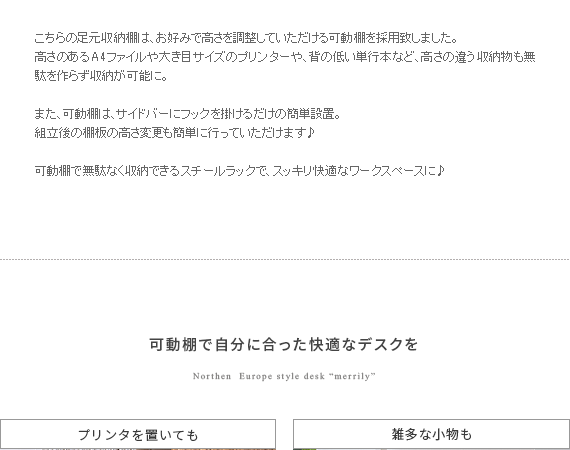 こちらの足元収納棚は、お好みで高さを調整していただける可動棚を採用致しました。
高さのあるA4ファイルや大き目サイズのプリンターや、背の低い単行本など、高さの違う収納物も無駄を作らず収納が可能に。

また、可動棚は、サイドバーにフックを掛けるだけの簡単設置。
組立後の棚板の高さ変更も簡単に行っていただけます♪

可動棚で無駄なく収納できるスチールラックで、スッキリ快適なワークスペースに♪

可動棚で自分に合った快適なデスクを

Northen Europe style desk “merrily”

プリンタを置いても

雑多な小物も