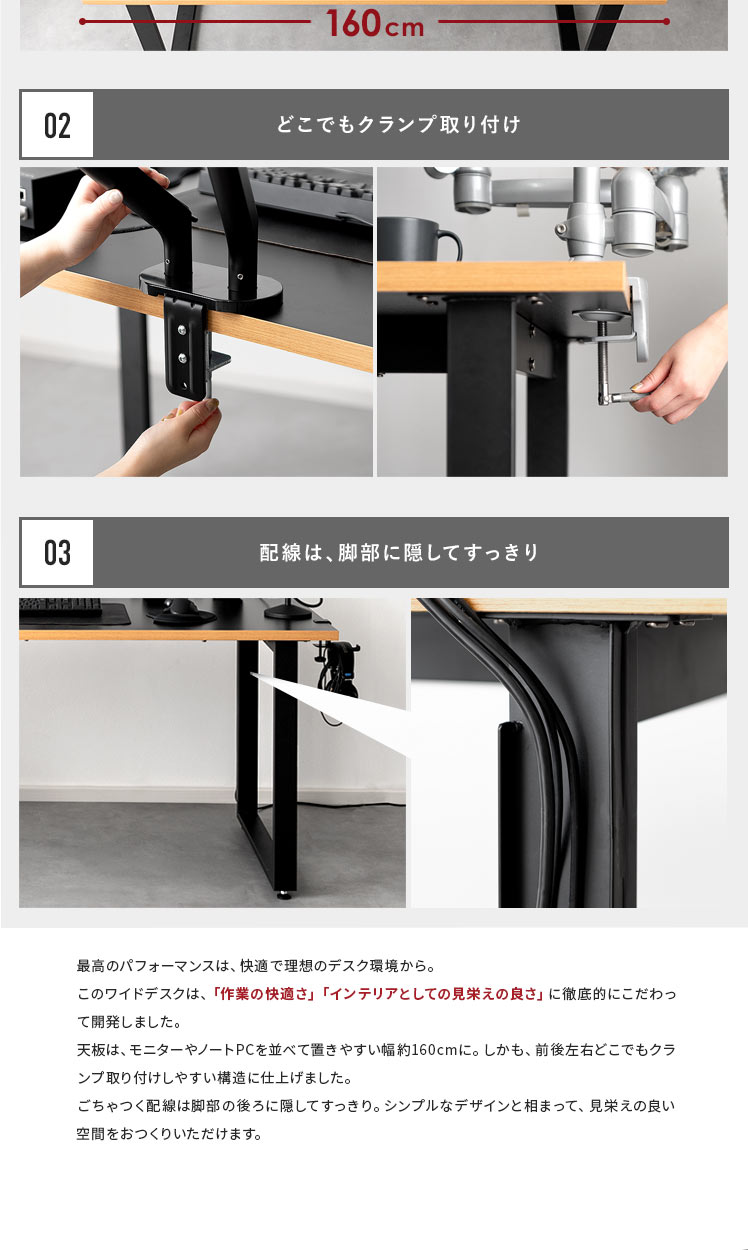 160cm

02

どこでもクランプ取り付け

03

配線は、脚部に隠してすっきり

最高のパフォーマンスは、快適で理想のデスク環境から。
このワイドデスクは、「作業の快適さ」「インテリアとしての見栄えの良さ」に徹底的にこだわって開発しました。
天板は、モニターやノートPCを並べて置きやすい幅約160cmに。しかも、前後左右どこでもクランプ取り付けしやすい構造に仕上げました。
ごちゃつく配線は脚部の後ろに隠してすっきり。シンプルなデザインと相まって、見栄えの良い空間をおつくりいただけます。