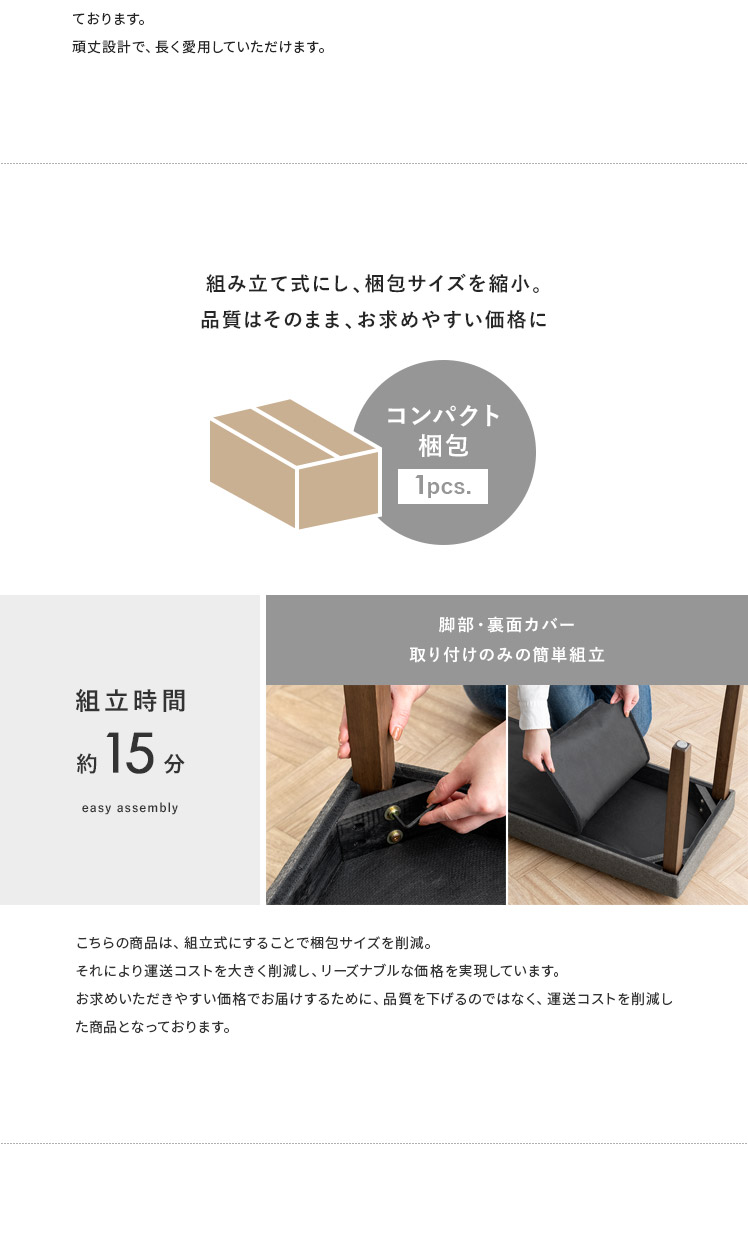 ております。
頑丈設計で、長く愛用していただけます。

組み立て式にし、梱包サイズを縮小。
品質はそのまま、お求めやすい価格に

コンパクト
梱包
1pcs.

組立時間
約15分
easy assembly

脚部・裏面カバー
取り付けのみの簡単組立

こちらの商品は、組立式にすることで梱包サイズを削減。
それにより運送コストを大きく削減し、リーズナブルな価格を実現しています。
お求めいただきやすい価格でお届けするために、品質を下げるのではなく、運送コストを削減した商品となっております。