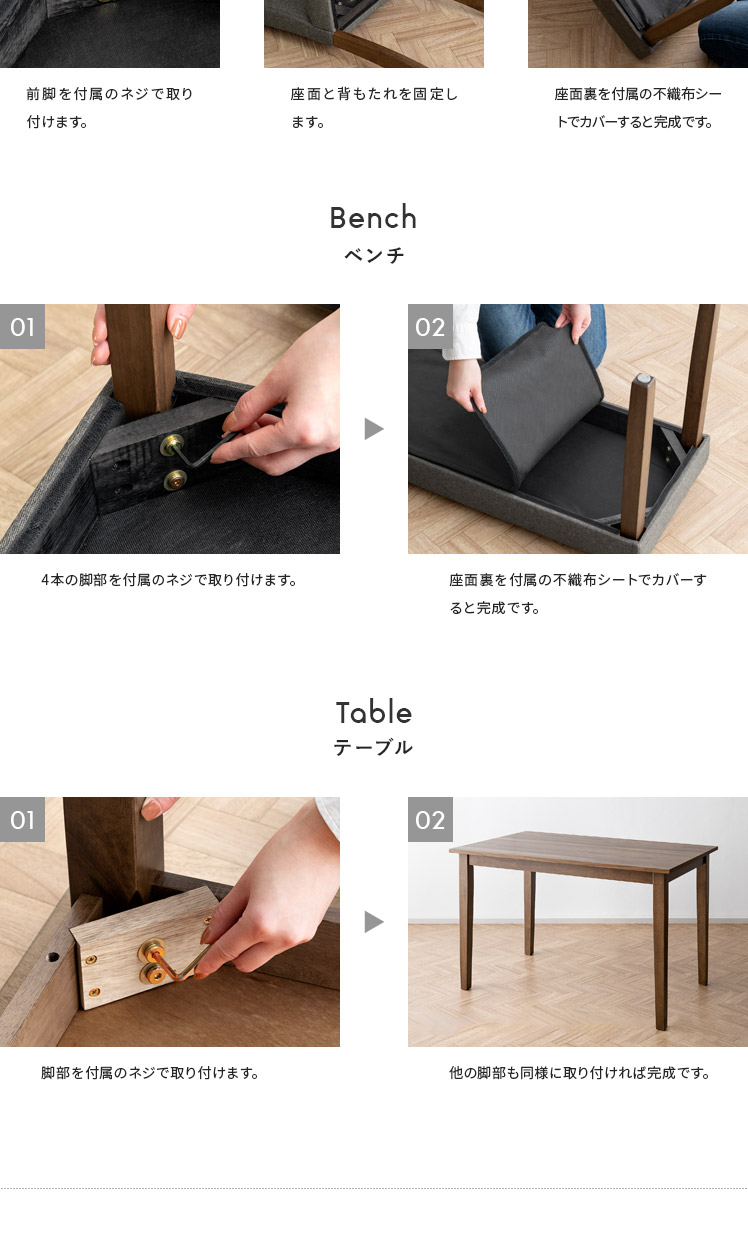 前脚を付属のネジで取り付けます。

座面と背もたれを固定します。

座面裏を付属の不織布シートでカバーすると完成です。

Bench
ベンチ

01

02

4本の脚部を付属のネジで取り付けます。

座面裏を付属の不織布シートでカバーすると完成です。

Table
テーブル

01

02

脚部を付属のネジで取り付けます。

他の脚部も同様に取り付ければ完成です。