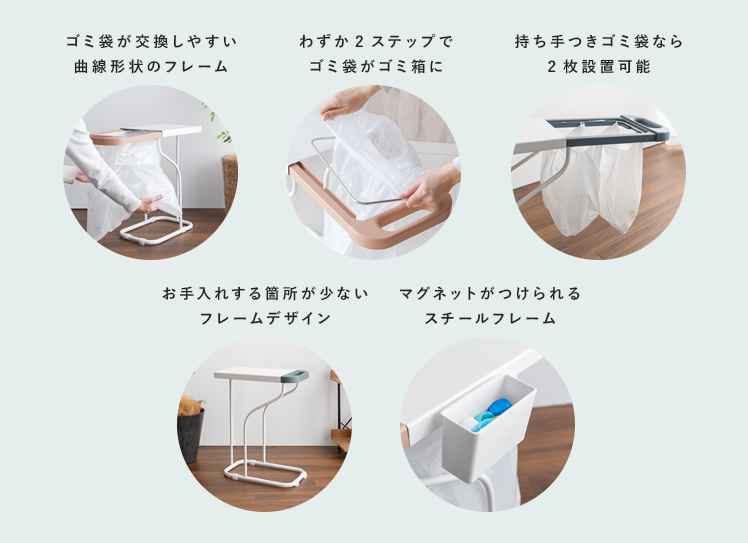 ゴミ袋が交換しやすい
曲線形状のフレーム

わずか2ステップで
ゴミ袋がゴミ箱に

持ち手つきゴミ袋なら
2枚設置可能

お手入れする箇所が少ない
フレームデザイン

マグネットがつけられる
スチールフレーム