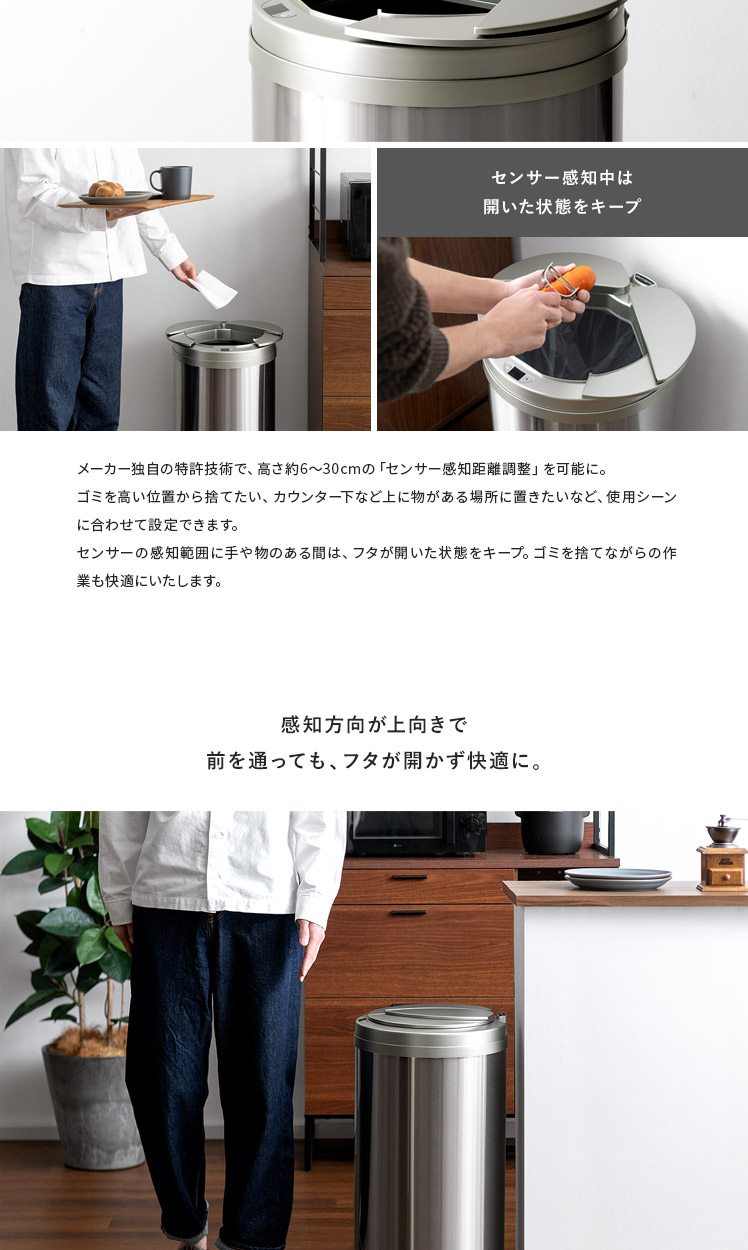 センサー感知中は
開いた状態をキープ

メーカー独自の特許技術で、高さ約6～30cmの「センサー感知距離調整」を可能に。
ゴミを高い位置から捨てたい、カウンター下など上に物がある場所に置きたいなど、使用シーンに合わせて設定できます。
センサーの感知範囲に手や物のある間は、フタが開いた状態をキープ。ゴミを捨てながらの作業も快適にいたします。

感知方向が上向きで
前を通っても、フタが開かず快適に。