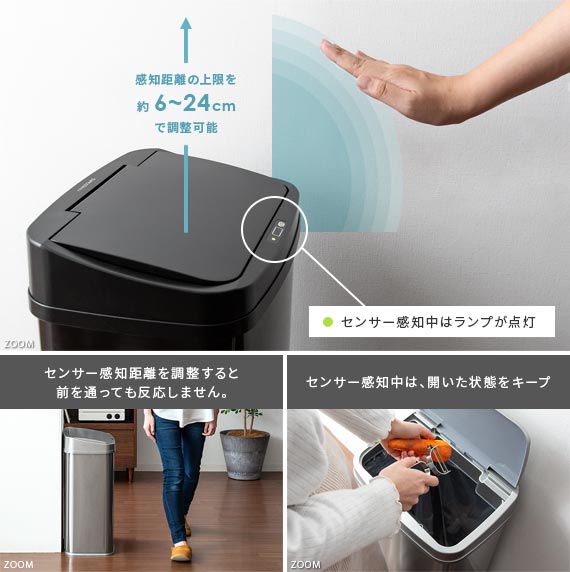 感知距離の上限を
約 6~24cm
で調整可能

センサー感知中はランプが点灯

ZOOM

センサー感知距離を調整すると
前を通っても反応しません。

ZOOM

センサー感知中は、開いた状態をキープ

ZOOM