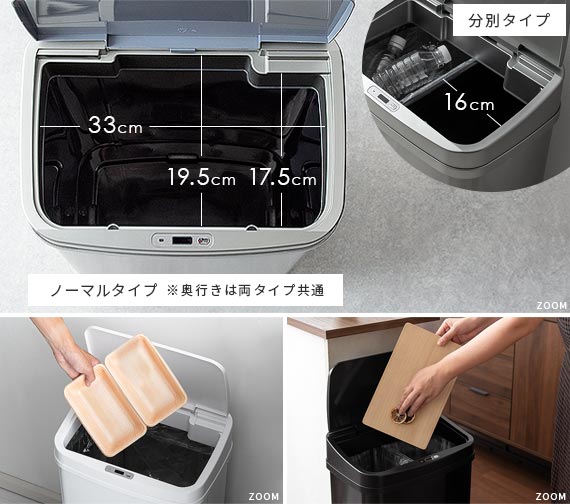 分別タイプ

16cm

33cm

19.5cm

17.5cm

ノーマルタイプ ※奥行きは両タイプ共通

ZOOM

ZOOM

ZOOM