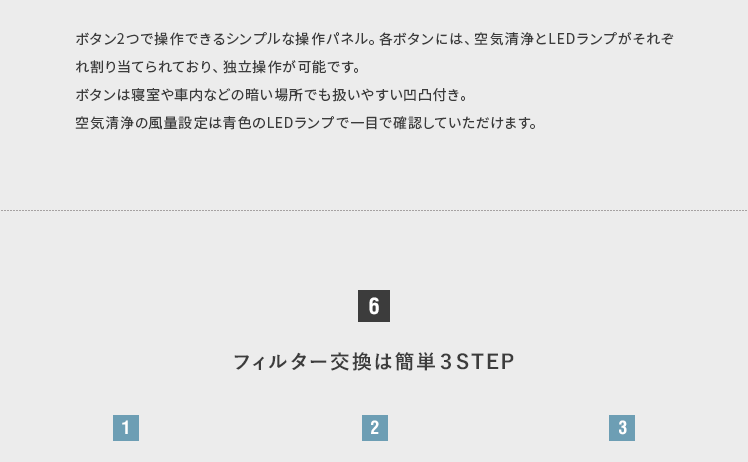 ボタン2つで操作できるシンプルな操作パネル。各ボタンには、空気清浄とLEDランプがそれぞれ割り当てられており、独立操作が可能です。
ボタンは寝室や車内などの暗い場所でも扱いやすい凹凸付き。
空気清浄の風量設定は青色のLEDランプで一目で確認していただけます。

6

フィルター交換は簡単3STEP

1

2

3