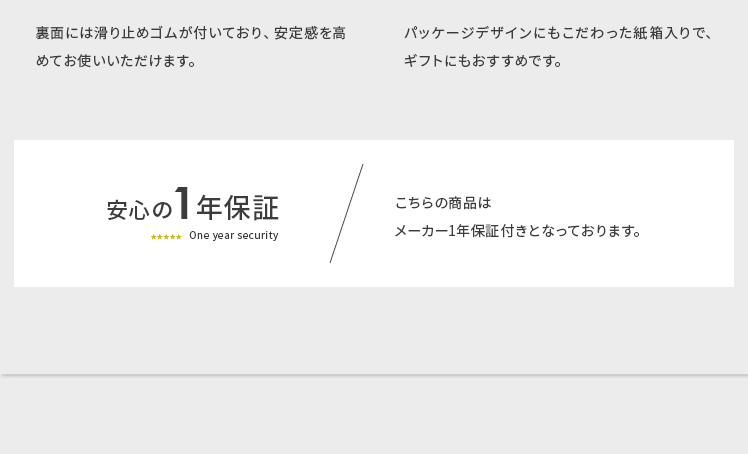 裏面には滑り止めゴムが付いており、安定感を高めてお使いいただけます。

パッケージデザインにもこだわった紙箱入りで、ギフトにもおすすめです。

安心の1年保証

★★★★★ One year security

こちらの商品は

メーカー1年保証付きとなっております。