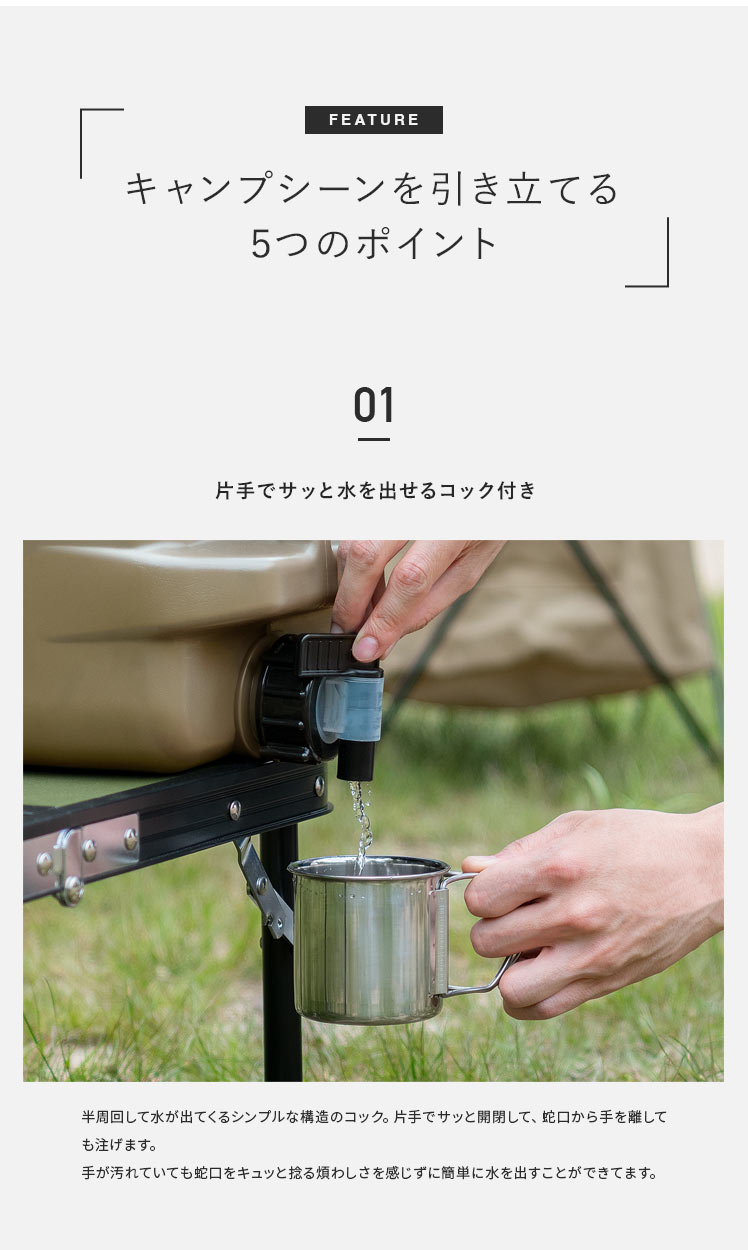 FEATURE

キャンプシーンを引き立てる
5つのポイント

01

片手でサッと水を出せるコック付き

半周回して水が出てくるシンプルな構造のコック。片手でサッと開閉して、蛇口から手を離しても注げます。
手が汚れていても蛇口をキュッと捻る煩わしさを感じずに簡単に水を出すことができてます。