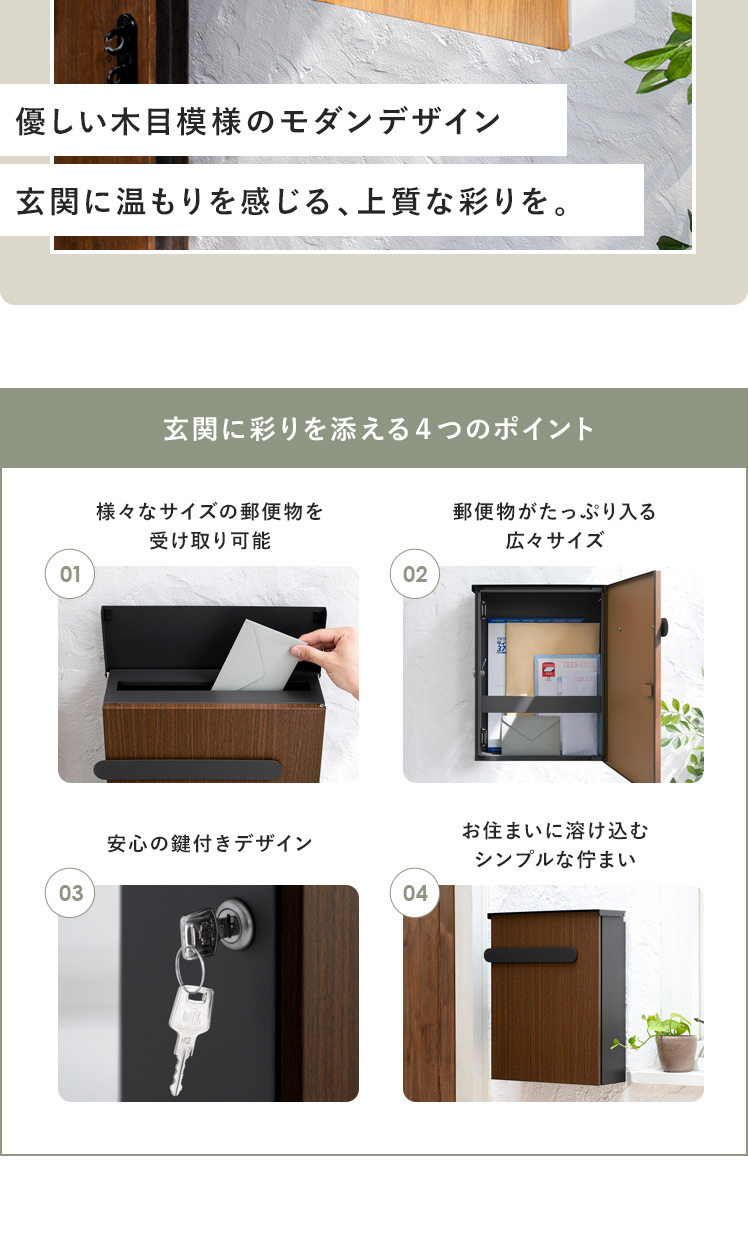 優しい木目模様のモダンデザイン

玄関に温もりを感じる、上質な彩りを。

玄関に彩りを添える4つのポイント

様々なサイズの郵便物を受け取り可能

01

郵便物がたっぷり入る広々サイズ

02

安心の鍵付きデザイン

03

お住まいに溶け込むシンプルな佇まい

04