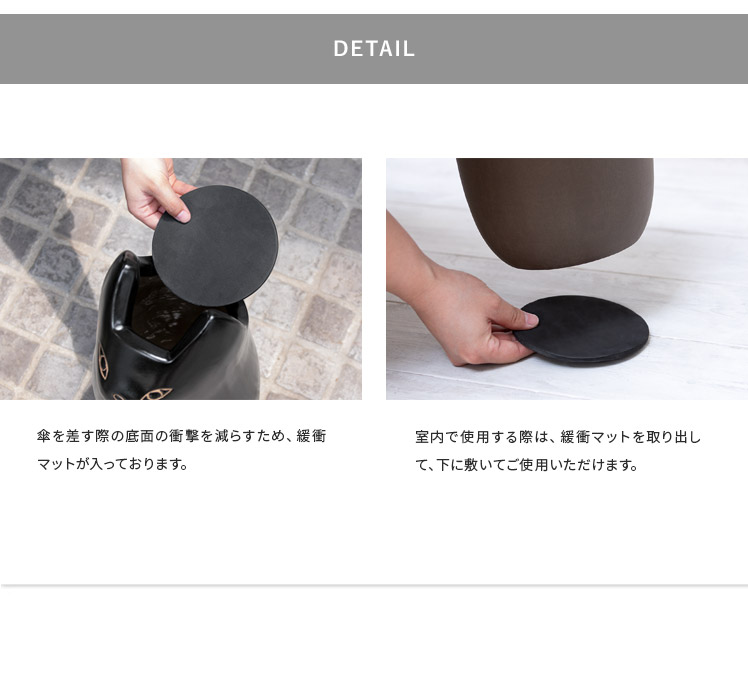 DETAIL

傘を差す際の底面の衝撃を減らすため、緩衝マットが入っております。

室内で使用する際は、緩衝マットを取り出して、下に敷いてご使用いただけます。