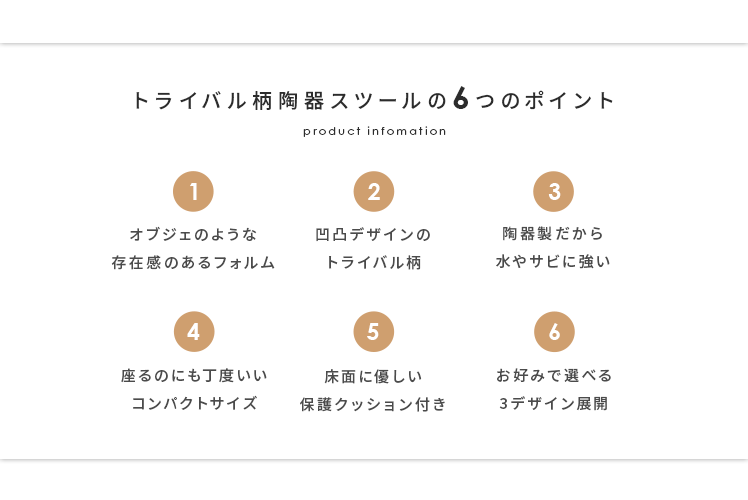 トライバル柄陶器スツールの6つのポイント

product infomation

1
オブジェのような
存在感のあるフォルム

2
凹凸デザインの
トライバル柄

3
陶器製だから
水やサビに強い

4
座るのにも丁度いい
コンパクトサイズ

5
床面に優しい
保護クッション付き

6
お好みで選べる
3デザイン展開