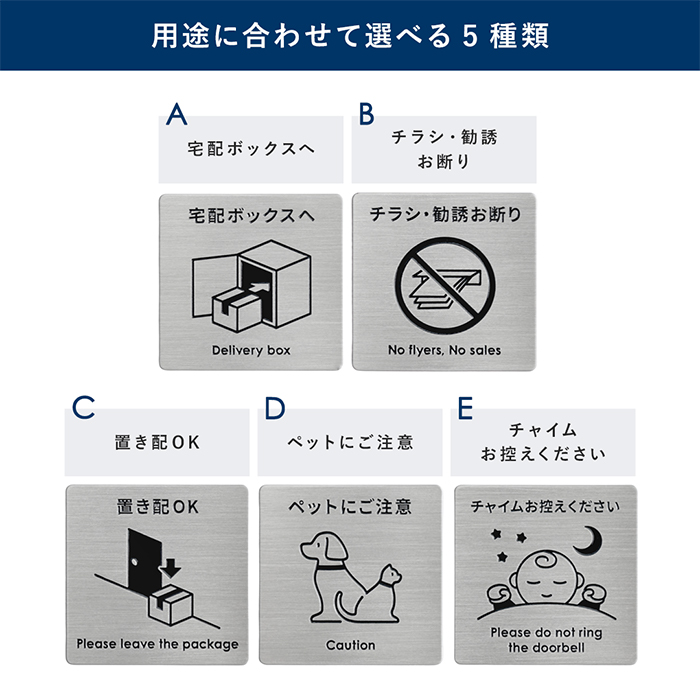 用途に合わせて選べる 5 種類

A

宅配ボックスへ

宅配ボックスへ

Delivery box

B

チラシ・勧誘
お断り

チラシ・勧誘お断り

No flyers, No sales

C

置き配OK

置き配OK

Please leave the package

D

ペットにご注意

ペットにご注意

Caution

E

チャイム
お控えください

チャイムお控えください

Please do not ring the doorbell