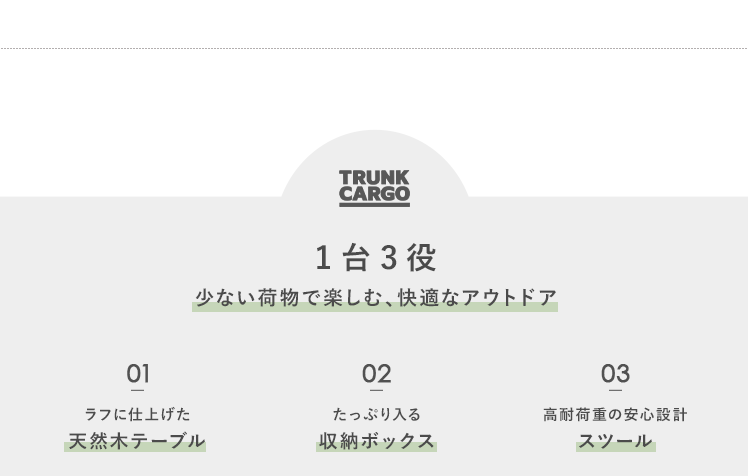 TRUNK
CARGO

1台3役

少ない荷物で楽しむ、快適なアウトドア

01

ラフに仕上げた

天然木テーブル

02

たっぷり入る

収納ボックス

03

高耐荷重の安心設計

スツール