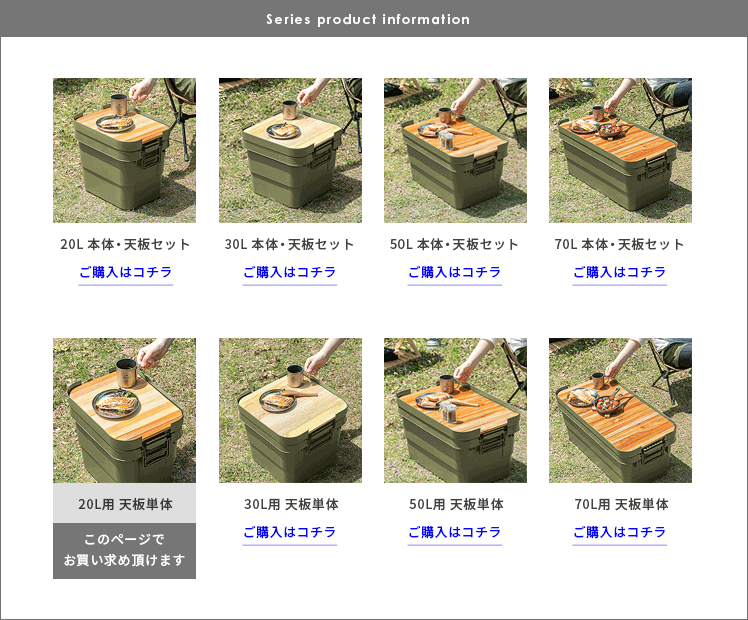 Series product information

20L 本体・天板セット
ご購入はコチラ

30L 本体・天板セット
ご購入はコチラ

50L 本体・天板セット
ご購入はコチラ

70L 本体・天板セット
ご購入はコチラ

20L用 天板単体
このページで
お買い求め頂けます

30L用 天板単体
ご購入はコチラ

50L用 天板単体
ご購入はコチラ

70L用 天板単体
ご購入はコチラ