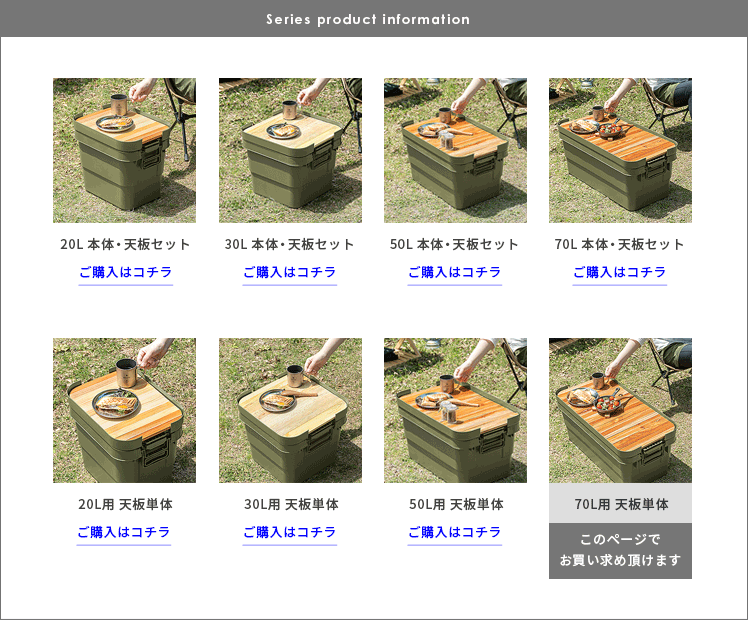 Series product information

20L 本体・天板セット

ご購入はコチラ

30L 本体・天板セット

ご購入はコチラ

50L 本体・天板セット

ご購入はコチラ

70L 本体・天板セット

ご購入はコチラ

20L用 天板単体

ご購入はコチラ

30L用 天板単体

ご購入はコチラ

50L用 天板単体

ご購入はコチラ

70L用 天板単体

このページで
お買い求め頂けます