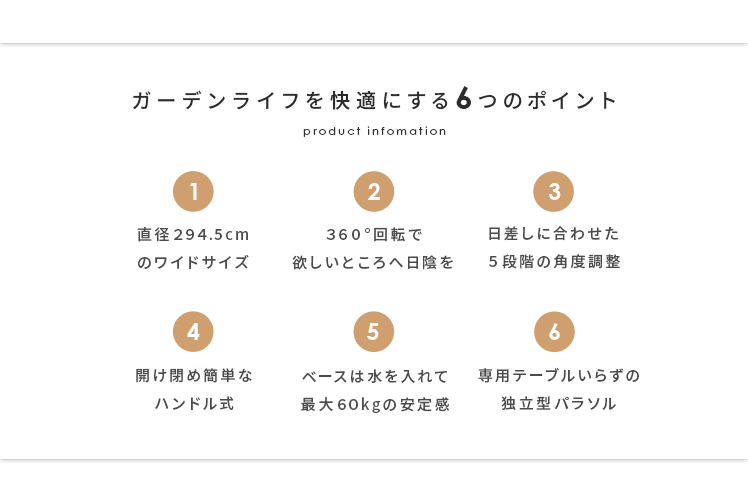 ガーデンライフを快適にする6つのポイント

product infomation

1

直径294.5cm
のワイドサイズ

2

360°回転で
欲しいところへ日陰を

3

日差しに合わせた
5段階の角度調整

4

開け閉め簡単な
ハンドル式

5

ベースは水を入れて
最大60kgの安定感

6

専用テーブルいらずの
独立型パラソル