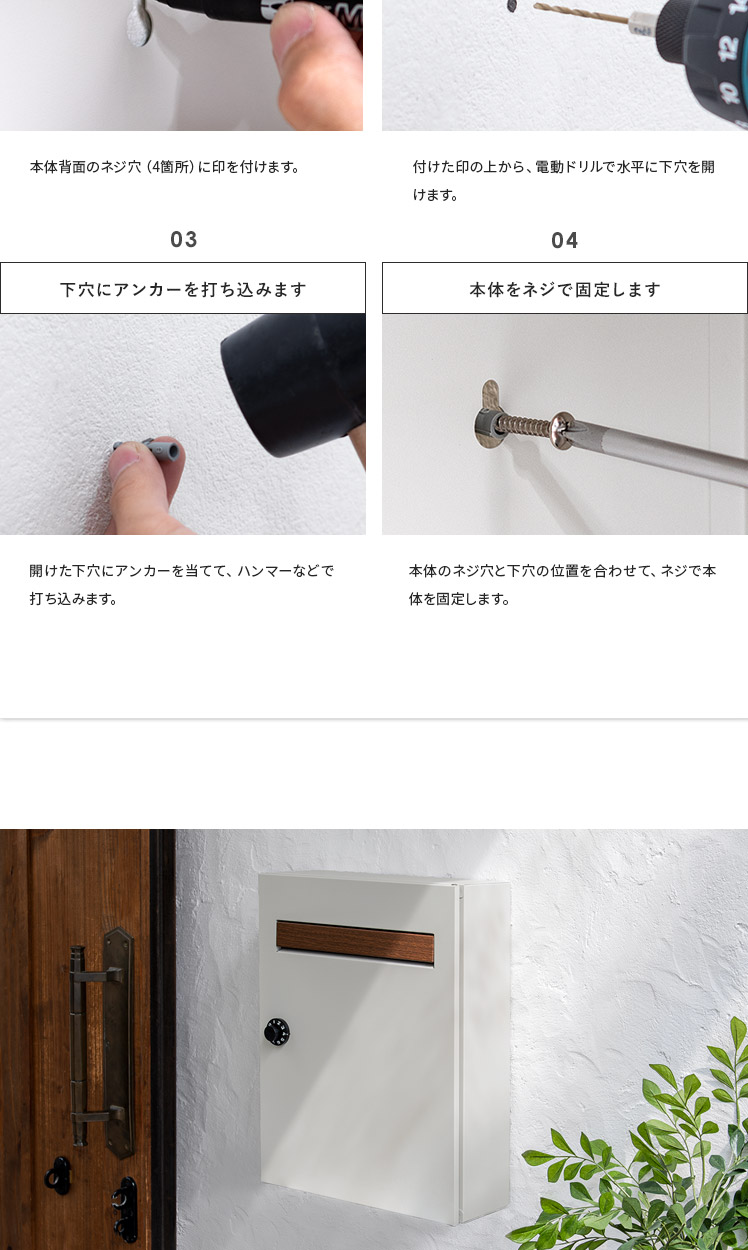 本体背面のネジ穴（4箇所）に印を付けます。

付けた印の上から、電動ドリルで水平に下穴を開けます。

03

下穴にアンカーを打ち込みます

開けた下穴にアンカーを当てて、ハンマーなどで打ち込みます。

04

本体をネジで固定します

本体のネジ穴と下穴の位置を合わせて、ネジで本体を固定します。