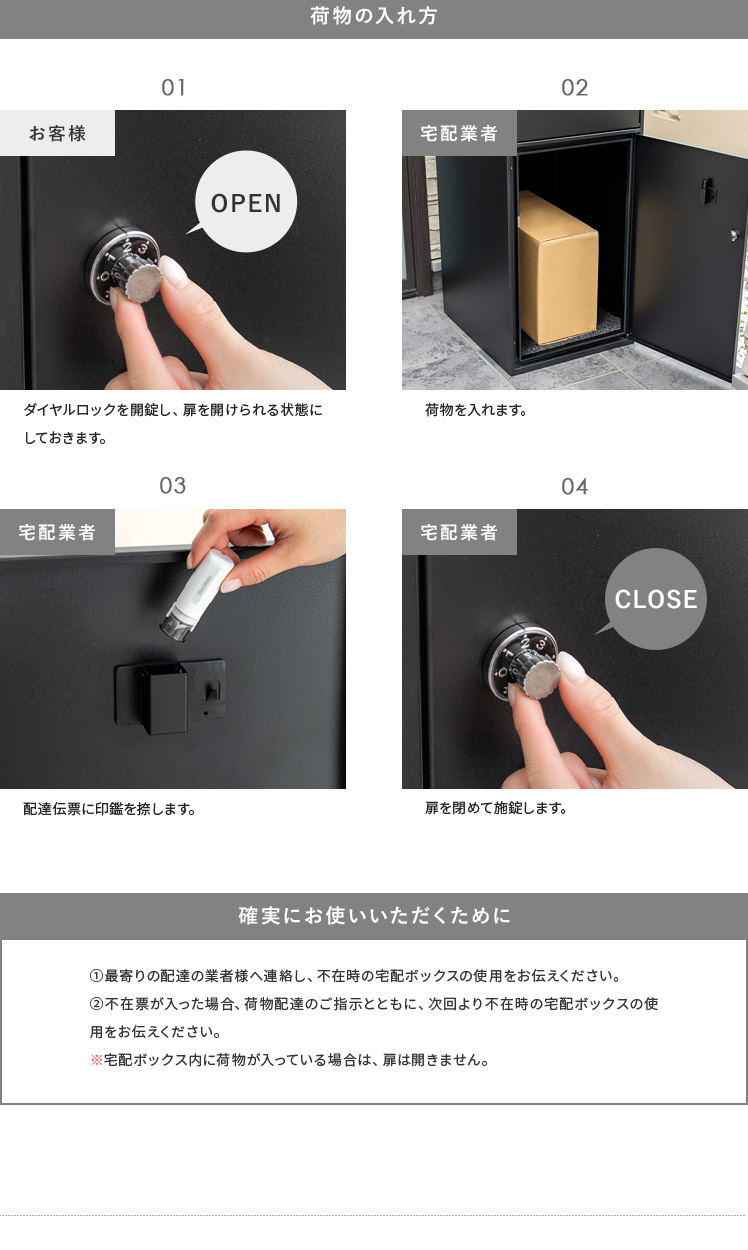 荷物の入れ方

01

お客様

OPEN

ダイヤルロックを開錠し、扉を開けられる状態にしておきます。

02

宅配業者

荷物を入れます。

03

宅配業者

配達伝票に印鑑を捺します。

04

宅配業者

CLOSE

扉を閉めて施錠します。

確実にお使いいただくために

①最寄りの配達の業者様へ連絡し、不在時の宅配ボックスの使用をお伝えください。
②不在票が入った場合、荷物配達のご指示とともに、次回より不在時の宅配ボックスの使用をお伝えください。
※宅配ボックス内に荷物が入っている場合は、扉は開きません。