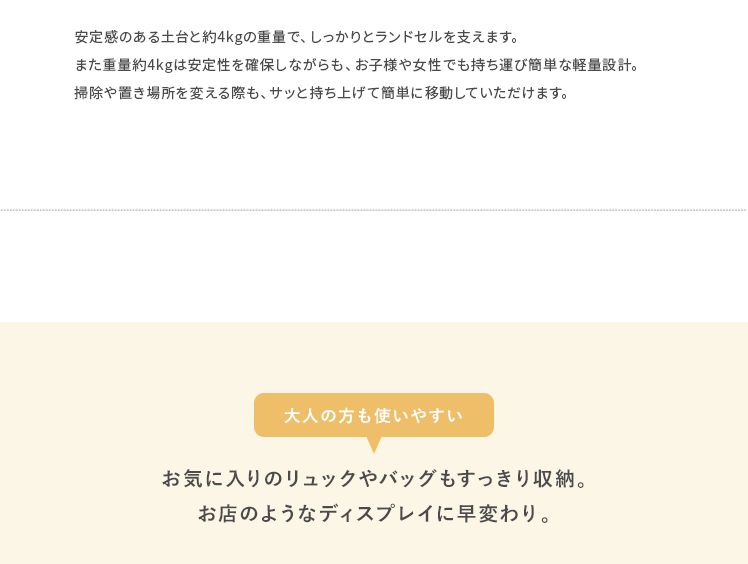 安定感のある土台と約4kgの重量で、しっかりとランドセルを支えます。
また重量約4kgは安定性を確保しながらも、お子様や女性でも持ち運び簡単な軽量設計。
掃除や置き場所を変える際も、サッと持ち上げて簡単に移動していただけます。

大人の方も使いやすい

お気に入りのリュックやバッグもすっきり収納。
お店のようなディスプレイに早変わり。