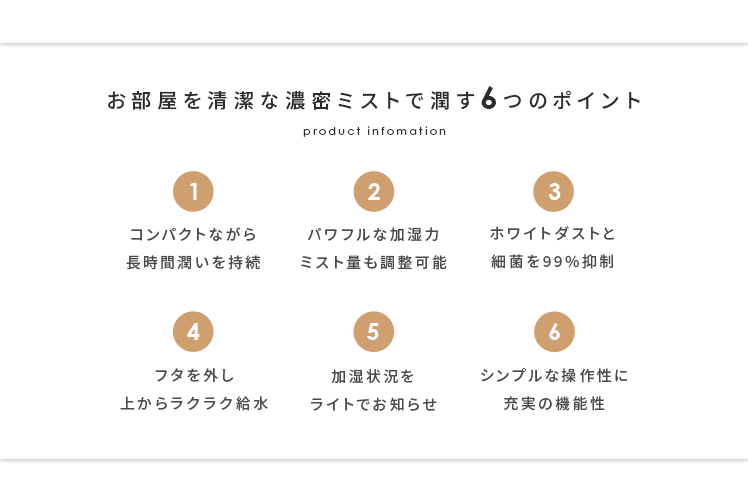 お部屋を清潔な濃密ミストで潤す6つのポイント

product infomation

1

コンパクトながら
長時間潤いを持続

2

パワフルな加湿力
ミスト量も調整可能

3

ホワイトダストと
細菌を99%抑制

4

フタを外し
上からラクラク給水

5

加湿状況を
ライトでお知らせ

6

シンプルな操作性に
充実の機能性