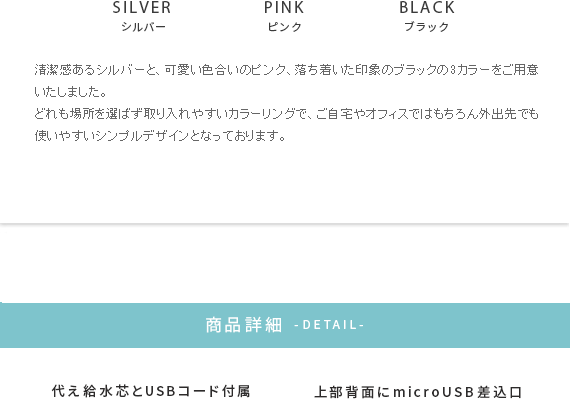 SILVER
シルバー

PINK
ピンク

BLACK
ブラック

清潔感あるシルバーと、可愛い色合いのピンク、落ち着いた印象のブラックの3カラーをご用意いたしました。
どれも場所を選ばず取り入れやすいカラーリングで、ご自宅やオフィスではもちろん外出先でも使いやすいシンプルデザインとなっております。

商品詳細 -DETAIL-

代え給水芯とUSBコード付属

上部背面にmicroUSB差込口