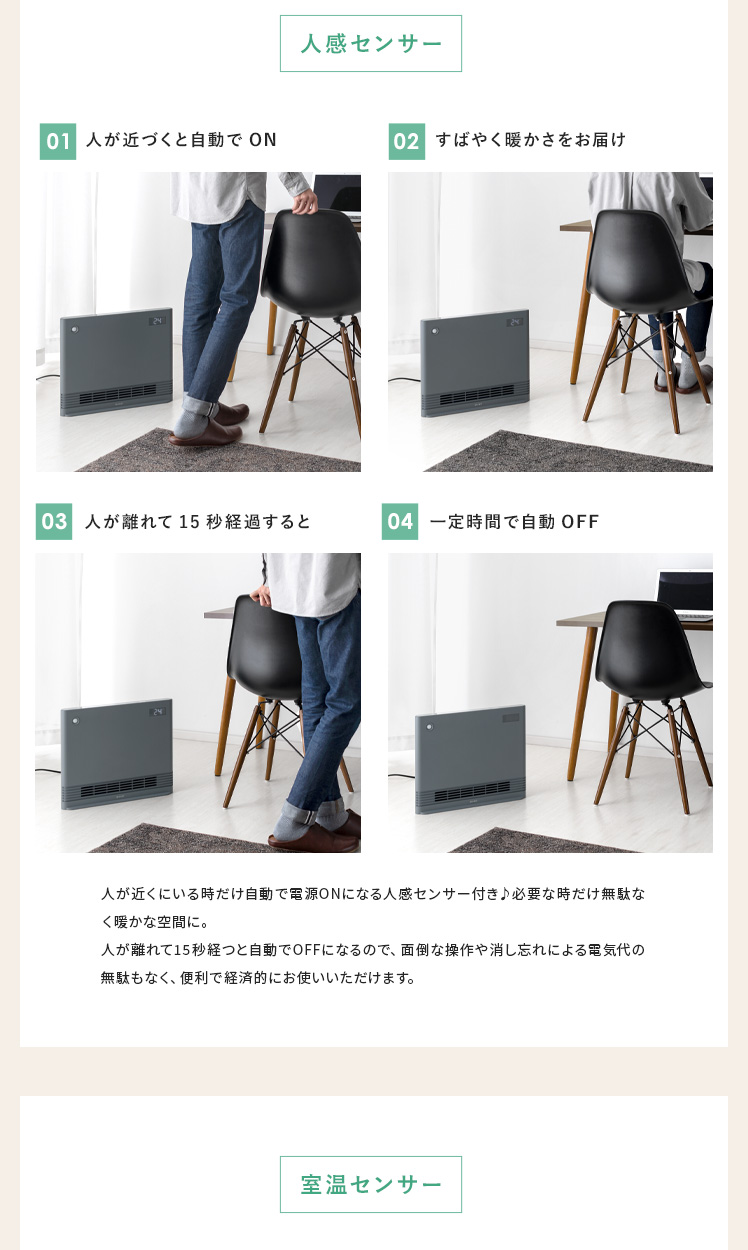 人感センサー

01 人が近づくと自動で ON

02 すばやく暖かさをお届け

03 人が離れて 15 秒経過すると

04 一定時間で自動 OFF

人が近くにいる時だけ自動で電源ONになる人感センサー付き♪必要な時だけ無駄なく暖かな空間に。
人が離れて15秒経つと自動でOFFになるので、面倒な操作や消し忘れによる電気代の無駄もなく、便利で経済的にお使いいただけます。

室温センサー