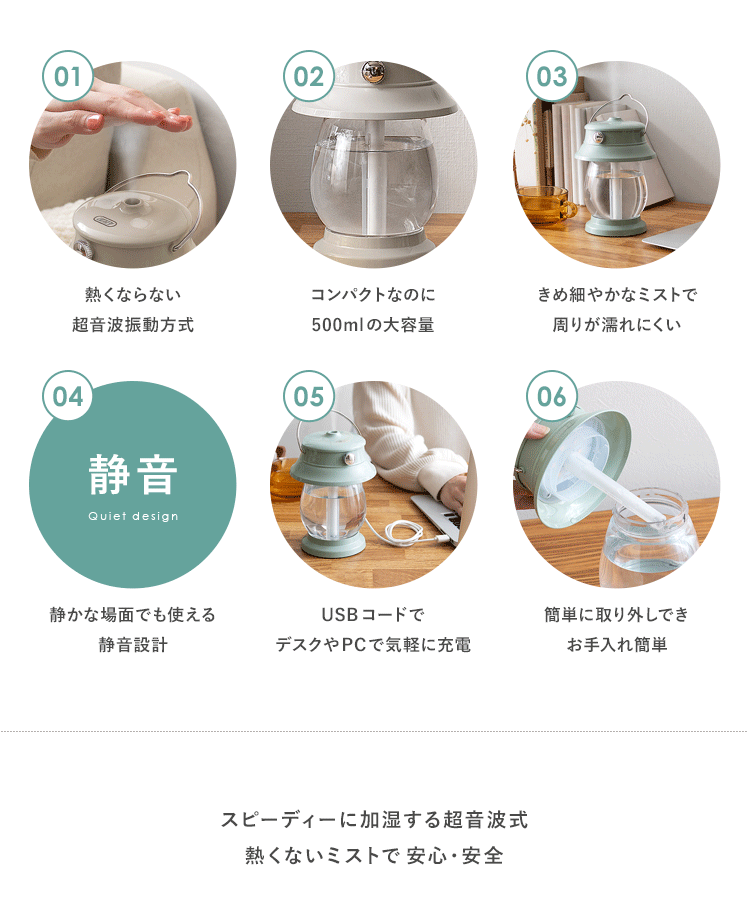 01

熱くならない
超音波振動方式

02

コンパクトなのに
500mlの大容量

03

きめ細やかなミストで
周りが濡れにくい

04

静音
Quiet design

静かな場面でも使える
静音設計

05

USBコードで
デスクやPCで気軽に充電

06

簡単に取り外しでき
お手入れ簡単

スピーディーに加湿する超音波式
熱くないミストで 安心・安全