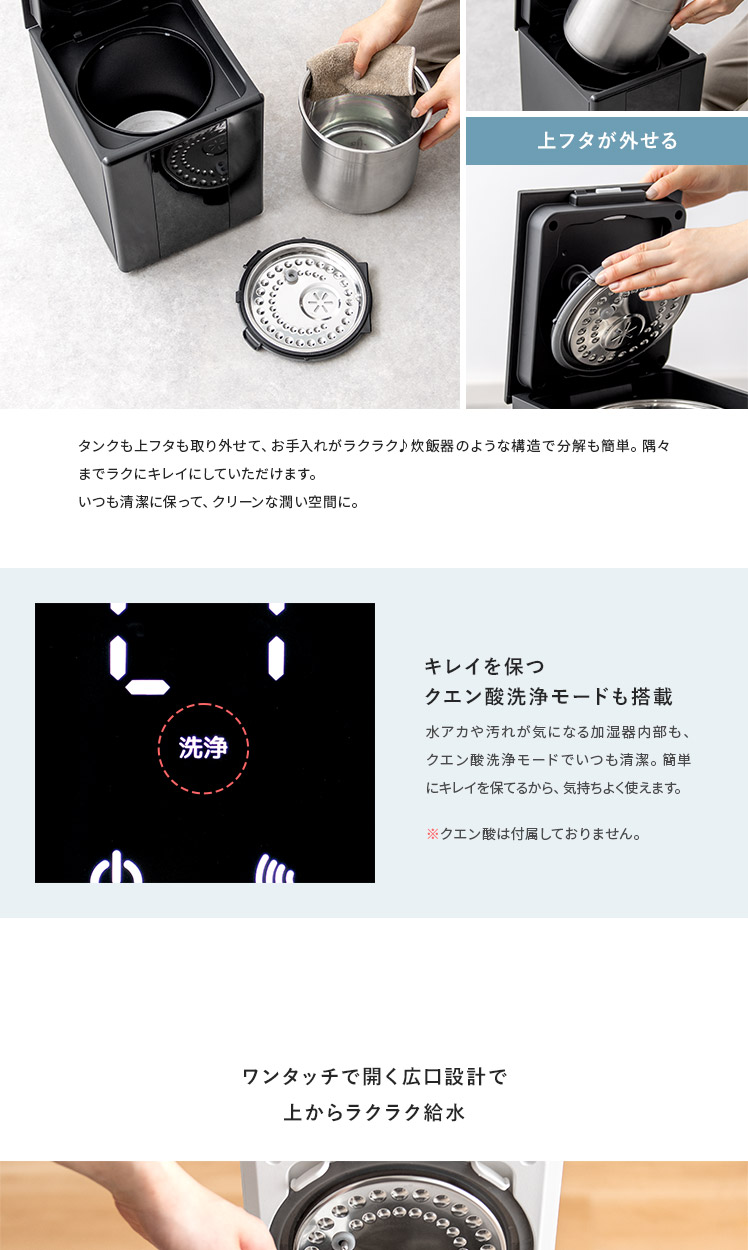 上フタが外せる

タンクも上フタも取り外せて、お手入れがラクラク♪炊飯器のような構造で分解も簡単。隅々までラクにキレイにしていただけます。
いつも清潔に保って、クリーンな潤い空間に。

洗浄

キレイを保つ
クエン酸洗浄モードも搭載

水アカや汚れが気になる加湿器内部も、クエン酸洗浄モードでいつも清潔。簡単にキレイを保てるから、気持ちよく使えます。

※クエン酸は付属しておりません。

ワンタッチで開く広口設計で
上からラクラク給水