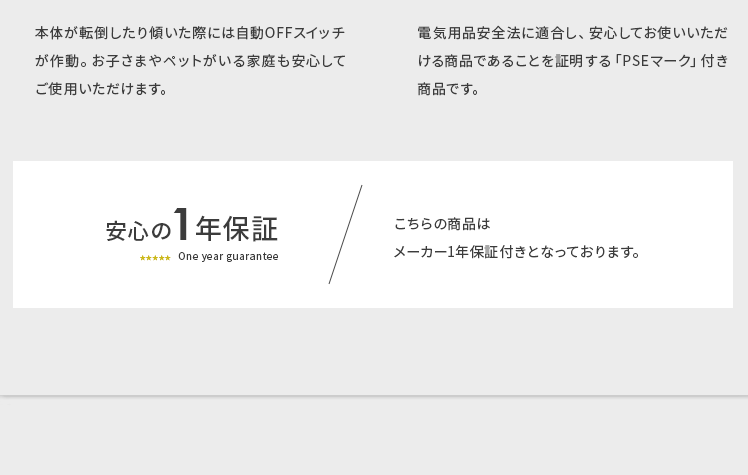 本体が転倒したり傾いた際には自動OFFスイッチが作動。お子さまやペットがいる家庭も安心してご使用いただけます。

電気用品安全法に適合し、安心してお使いいただける商品であることを証明する「PSEマーク」付き商品です。

安心の1年保証
★★★★★ One year guarantee

こちらの商品は
メーカー1年保証付きとなっております。