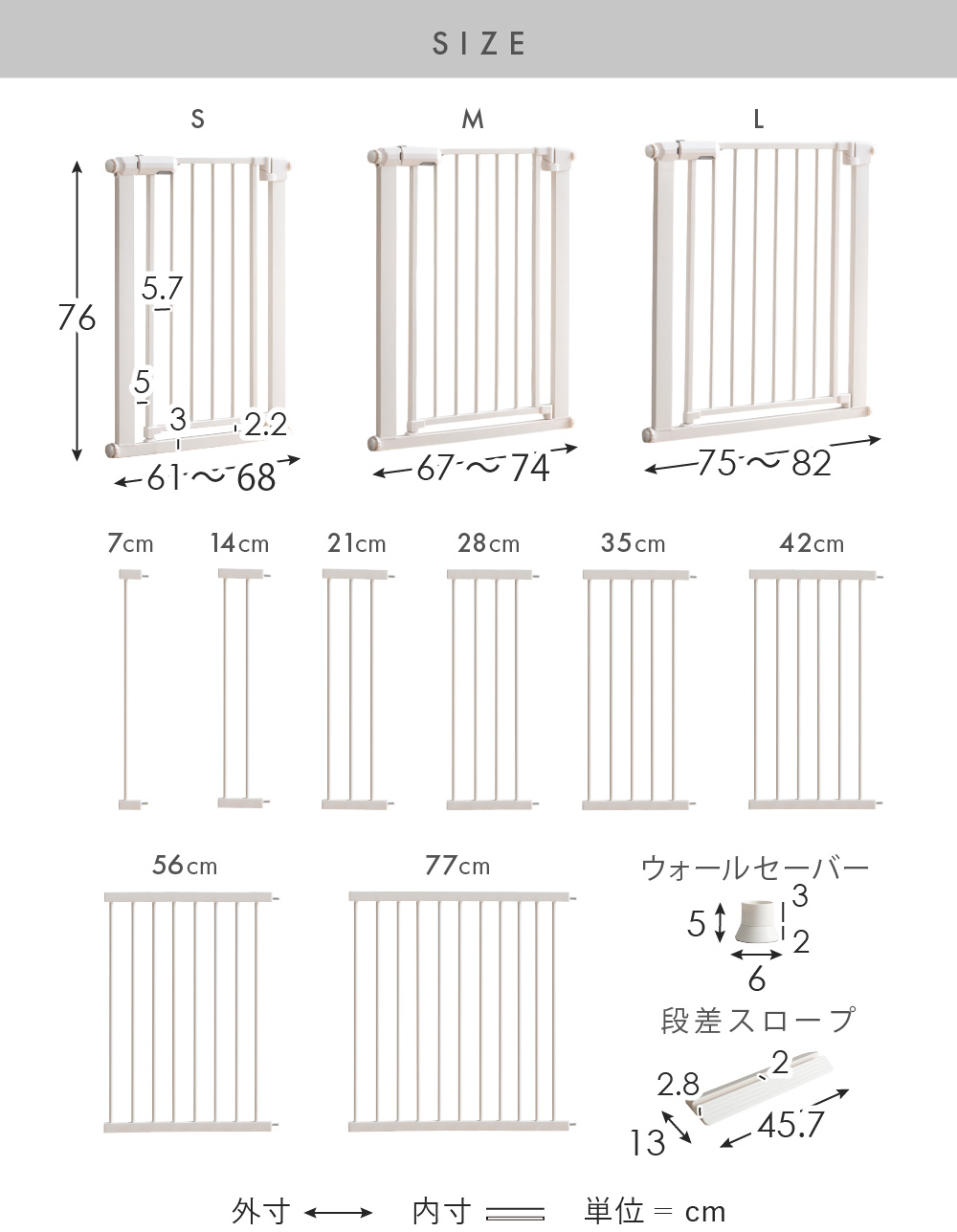 SIZE

S
76
5.7
5
3
2.2
61～68

M
67～74

L
75～82

7cm
14cm
21cm
28cm
35cm
42cm

56cm
77cm

ウォールセーバー
5
3
2
6

段差スロープ
2.8
2
13
45.7

外寸 内寸 単位 = cm