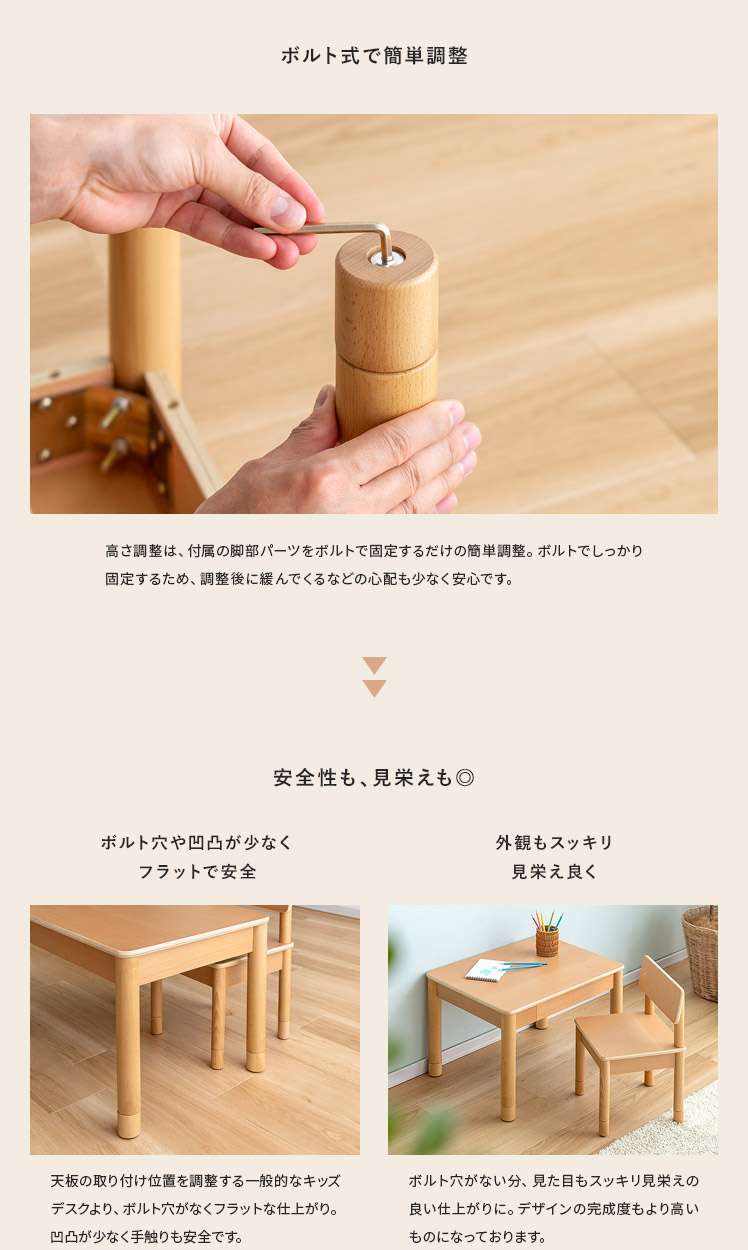 ボルト式で簡単調整

高さ調整は、付属の脚部パーツをボルトで固定するだけの簡単調整。ボルトでしっかり固定するため、調整後に緩んでくるなどの心配も少なく安心です。

安全性も、見栄えも◎

ボルト穴や凹凸が少なく
フラットで安全

天板の取り付け位置を調整する一般的なキッズデスクより、ボルト穴がなくフラットな仕上がり。凹凸が少なく手触りも安全です。

外観もスッキリ
見栄え良く

ボルト穴がない分、見た目もスッキリ見栄えの良い仕上がりに。デザインの完成度もより高いものになっております。