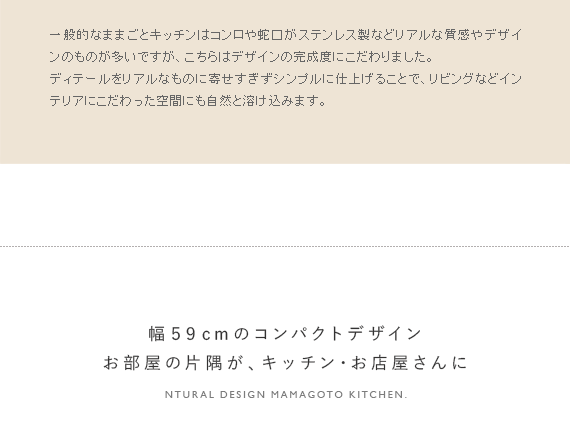 一般的なままごとキッチンはコンロや蛇口がステンレス製などリアルな質感やデザインのものが多いですが、こちらはデザインの完成度にこだわりました。
ディテールをリアルなものに寄せすぎずシンプルに仕上げることで、リビングなどインテリアにこだわった空間にも自然と溶け込みます。

幅59cmのコンパクトデザイン
お部屋の片隅が、キッチン・お店屋さんに

NTURAL DESIGN MAMAGOTO KITCHEN.