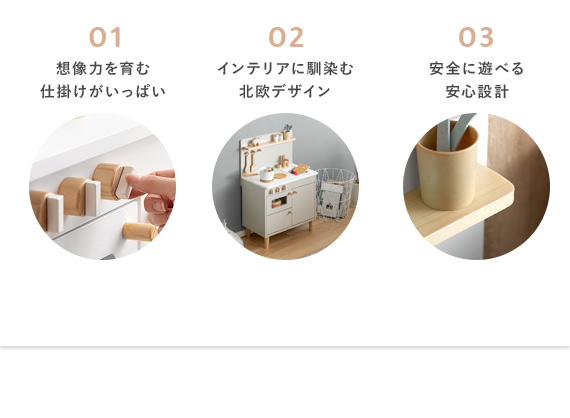 01
想像力を育む
仕掛けがいっぱい

02
インテリアに馴染む
北欧デザイン

03
安全に遊べる
安心設計